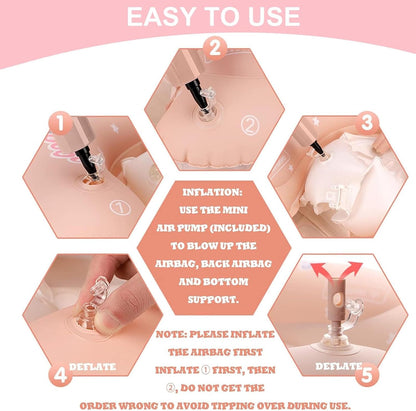 EASY TO USE

2

②

1

①

3

INFLATION: USE THE MINI AIR PUMP (INCLUDED) TO BLOW UP THE AIRBAG, BACK AIRBAG AND BOTTOM SUPPORT.

DEFLATE

4

DEFLATE

5

NOTE: PLEASE INFLATE THE AIRBAG FIRST INFLATE ① FIRST, THEN ②, DO NOT GET THE ORDER WRONG TO AVOID TIPPING OVER DURING USE.