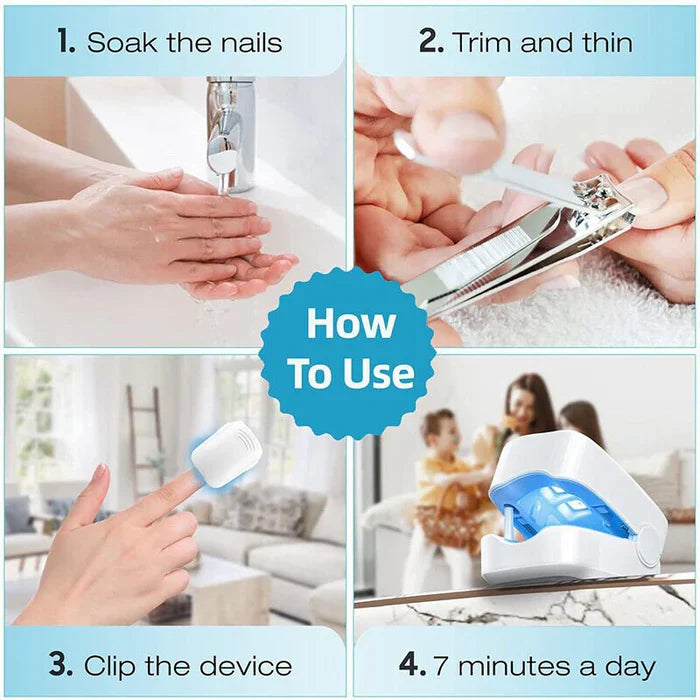 1. Soak the nails

2. Trim and thin

How To Use

3. Clip the device

4. 7 minutes a day