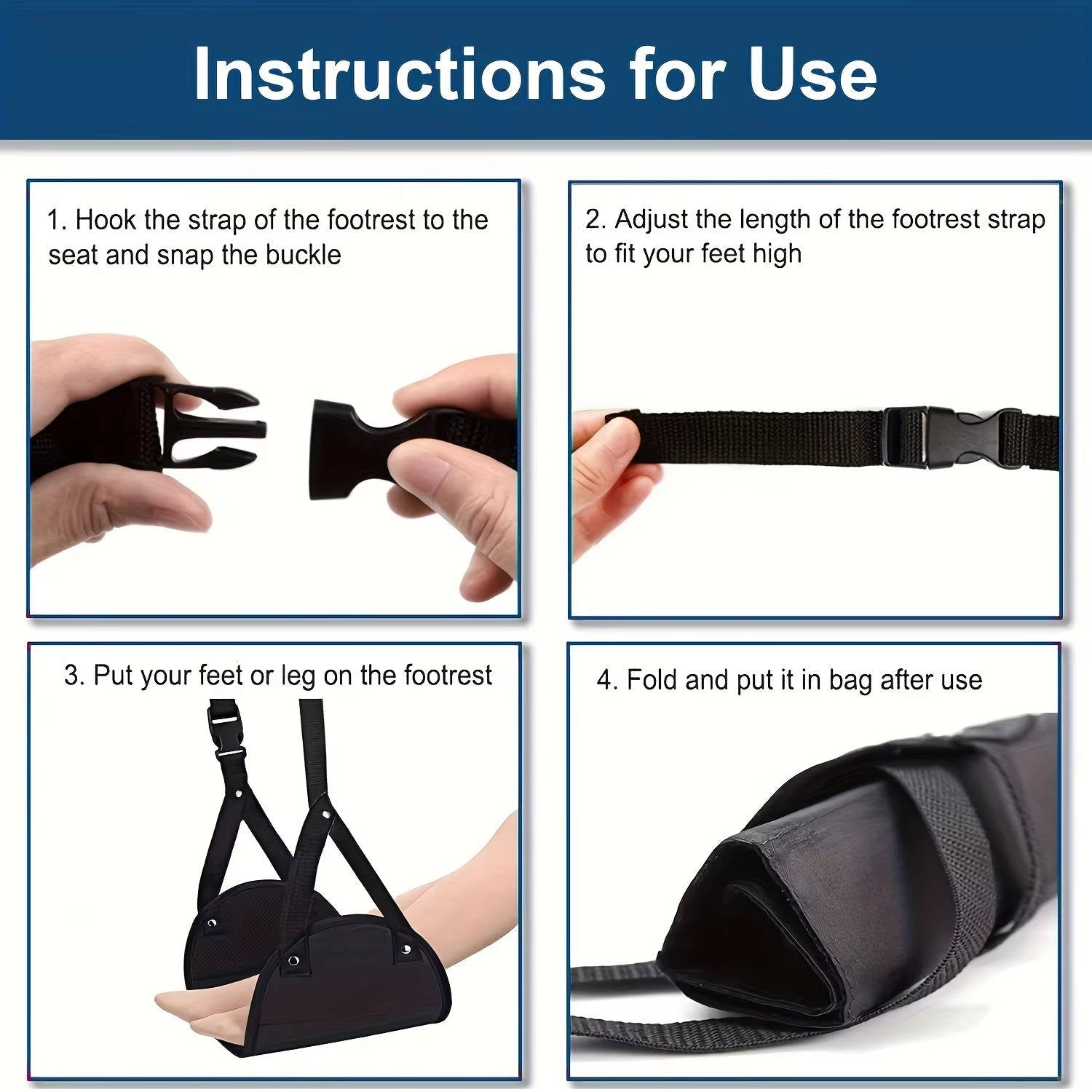 Instructions for Use

1. Hook the strap of the footrest to the seat and snap the buckle

2. Adjust the length of the footrest strap to fit your feet high

3. Put your feet or leg on the footrest

4. Fold and put it in bag after use