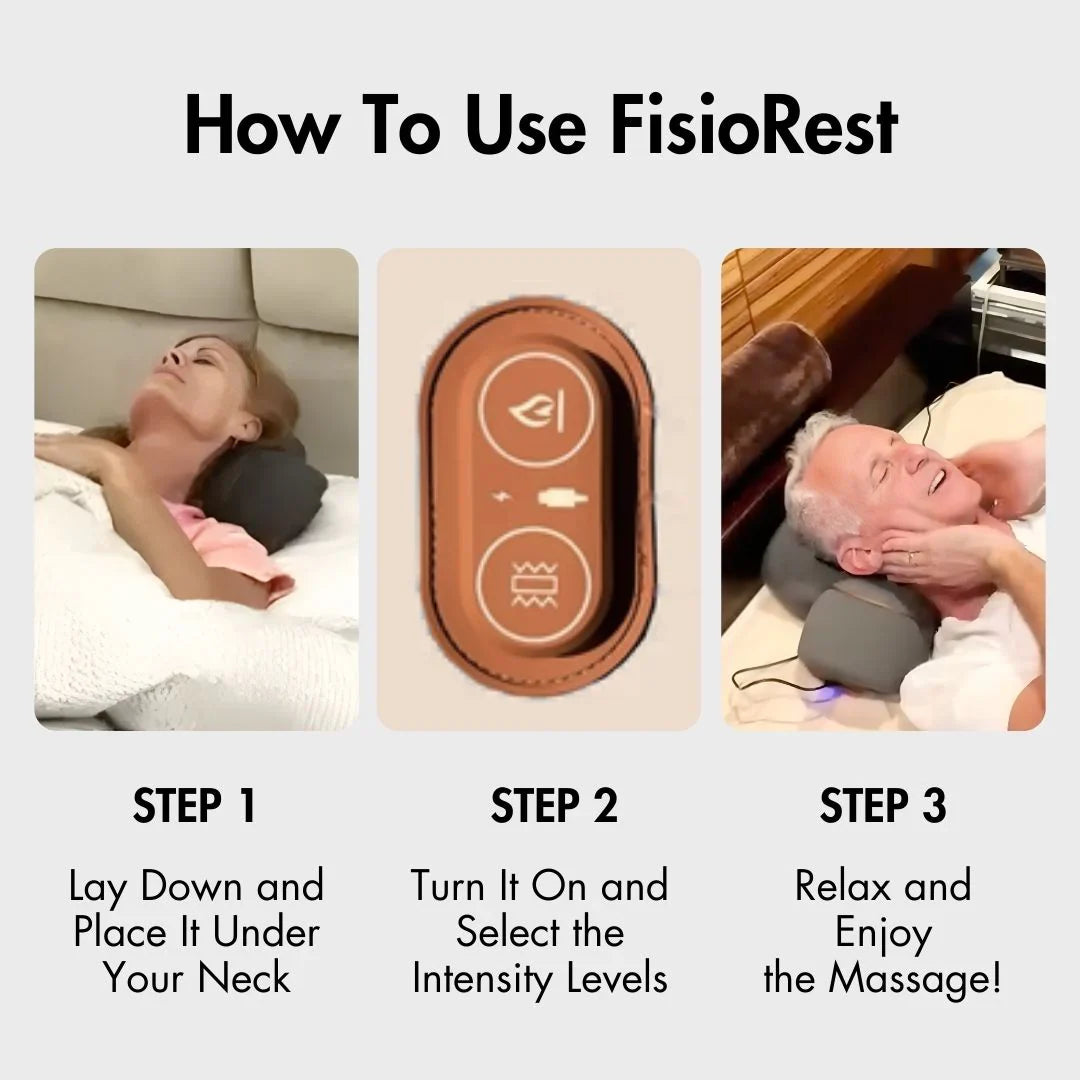 How To Use FisioRest

STEP 1

Lay Down and Place It Under Your Neck

STEP 2

Turn It On and Select the Intensity Levels

STEP 3

Relax and Enjoy the Massage!