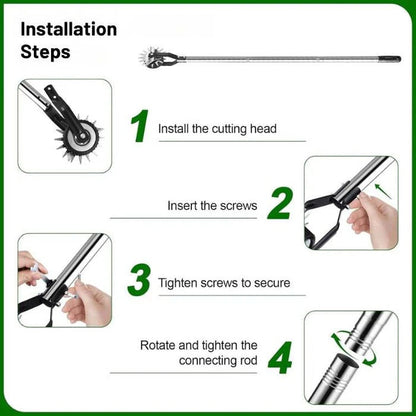 Installation Steps

1 Install the cutting head

Insert the screws 2

3 Tighten screws to secure

Rotate and tighten the connecting rod 4