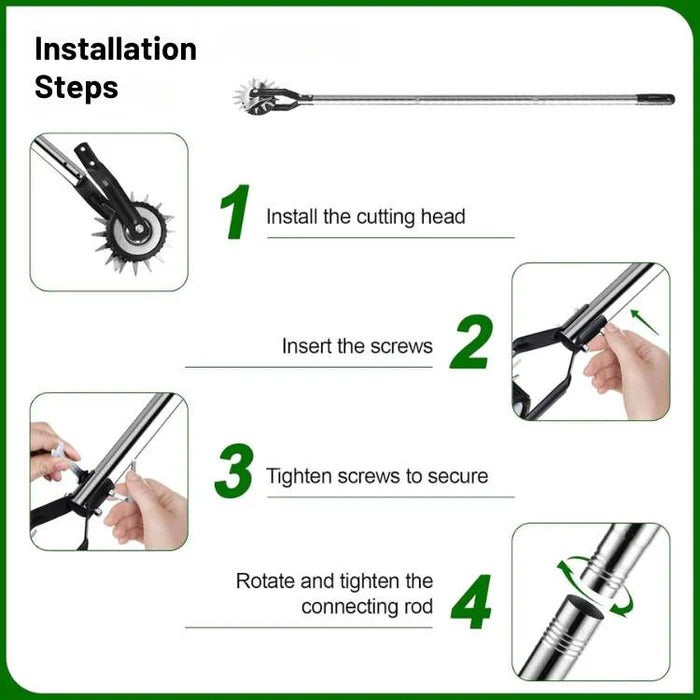 Installation Steps

1 Install the cutting head

Insert the screws 2

3 Tighten screws to secure

Rotate and tighten the connecting rod 4