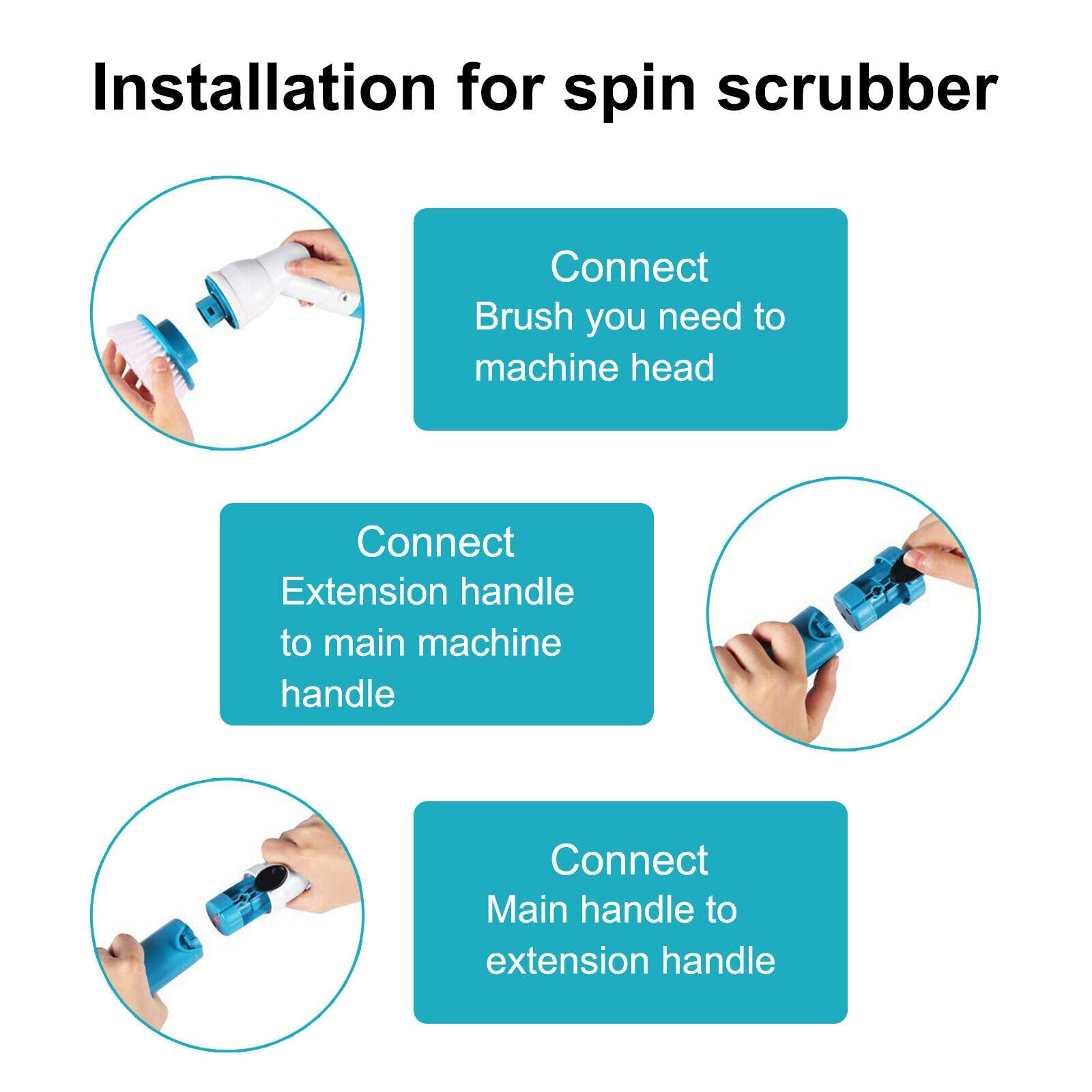 Installation for spin scrubber

Connect
Brush you need to machine head

Connect
Extension handle to main machine handle

Connect
Main handle to extension handle