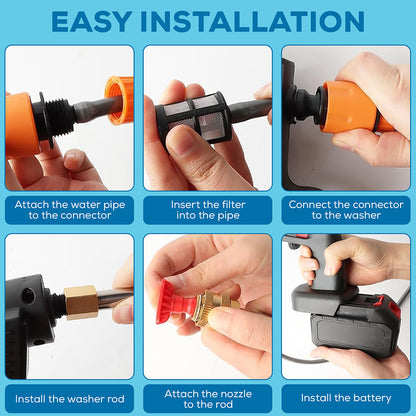 EASY INSTALLATION

Attach the water pipe to the connector

Insert the filter into the pipe

Connect the connector to the washer

Install the washer rod

Attach the nozzle to the rod

Install the battery