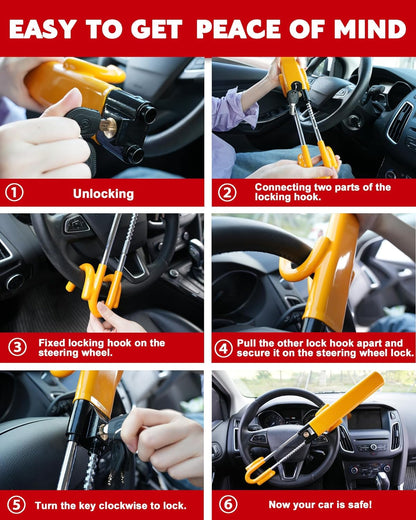 EASY TO GET PEACE OF MIND

① Unlocking

② Connecting two parts of the locking hook.

③ Fixed locking hook on the steering wheel.

④ Pull the other lock hook apart and secure it on the steering wheel lock.

⑤ Turn the key clockwise to lock.

⑥ Now your car is safe!