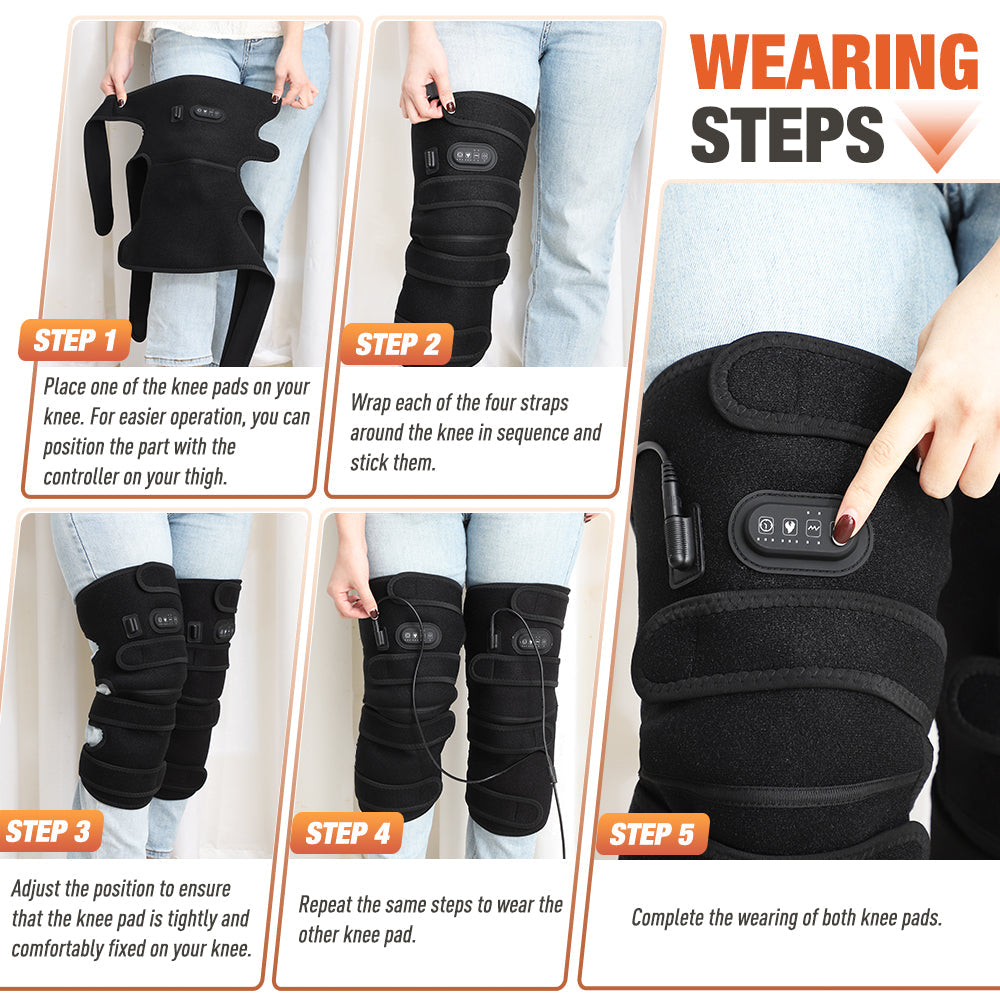 WEARING STEPS

STEP 1

Place one of the knee pads on your knee. For easier operation, you can position the part with the controller on your thigh.

STEP 2

Wrap each of the four straps around the knee in sequence and stick them.

STEP 3

Adjust the position to ensure that the knee pad is tightly and comfortably fixed on your knee.

STEP 4

Repeat the same steps to wear the other knee pad.

STEP 5

Complete the wearing of both knee pads.