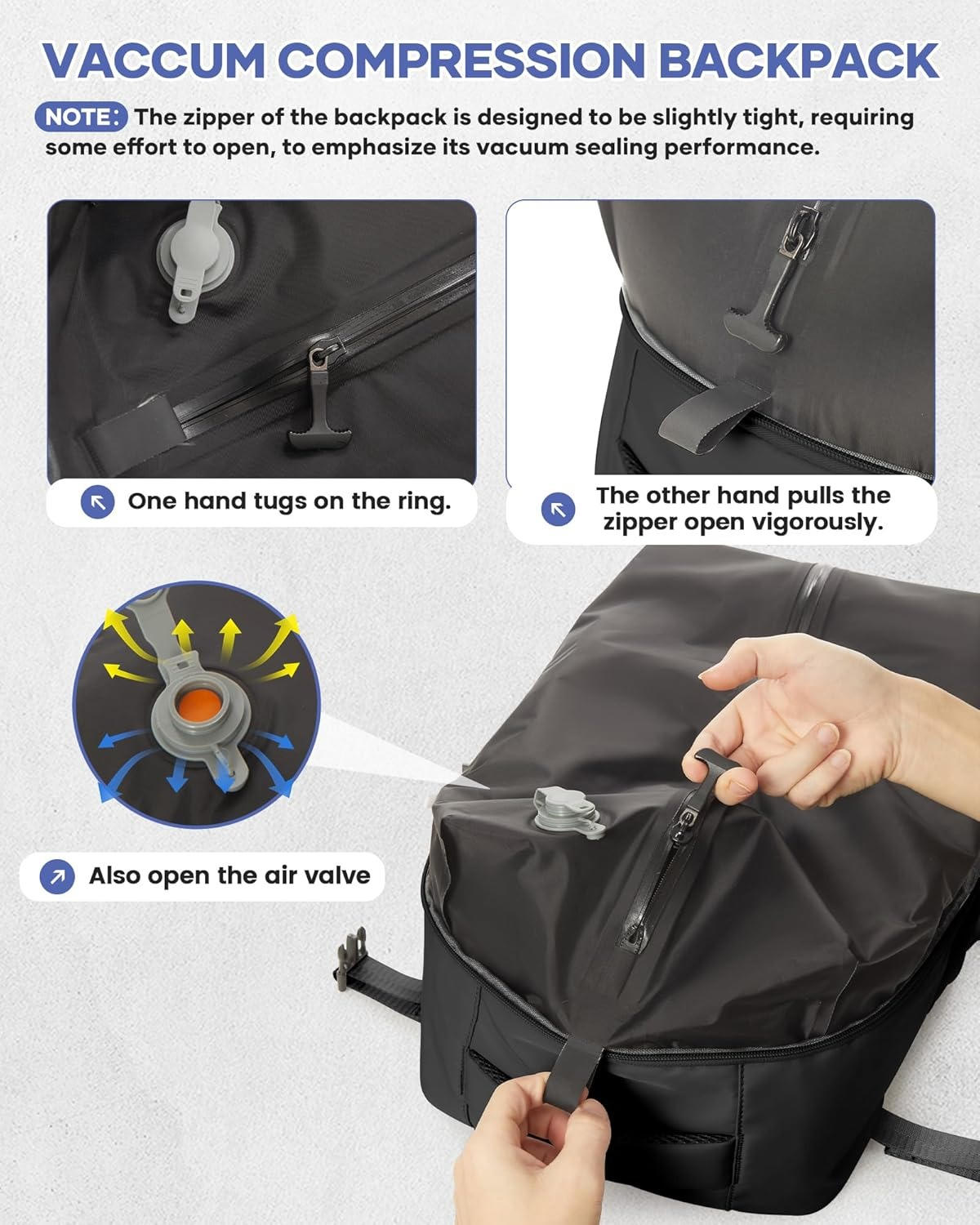 VACCUM COMPRESSION BACKPACK

NOTE: The zipper of the backpack is designed to be slightly tight, requiring some effort to open, to emphasize its vacuum sealing performance.

One hand tugs on the ring.

The other hand pulls the zipper open vigorously.

Also open the air valve