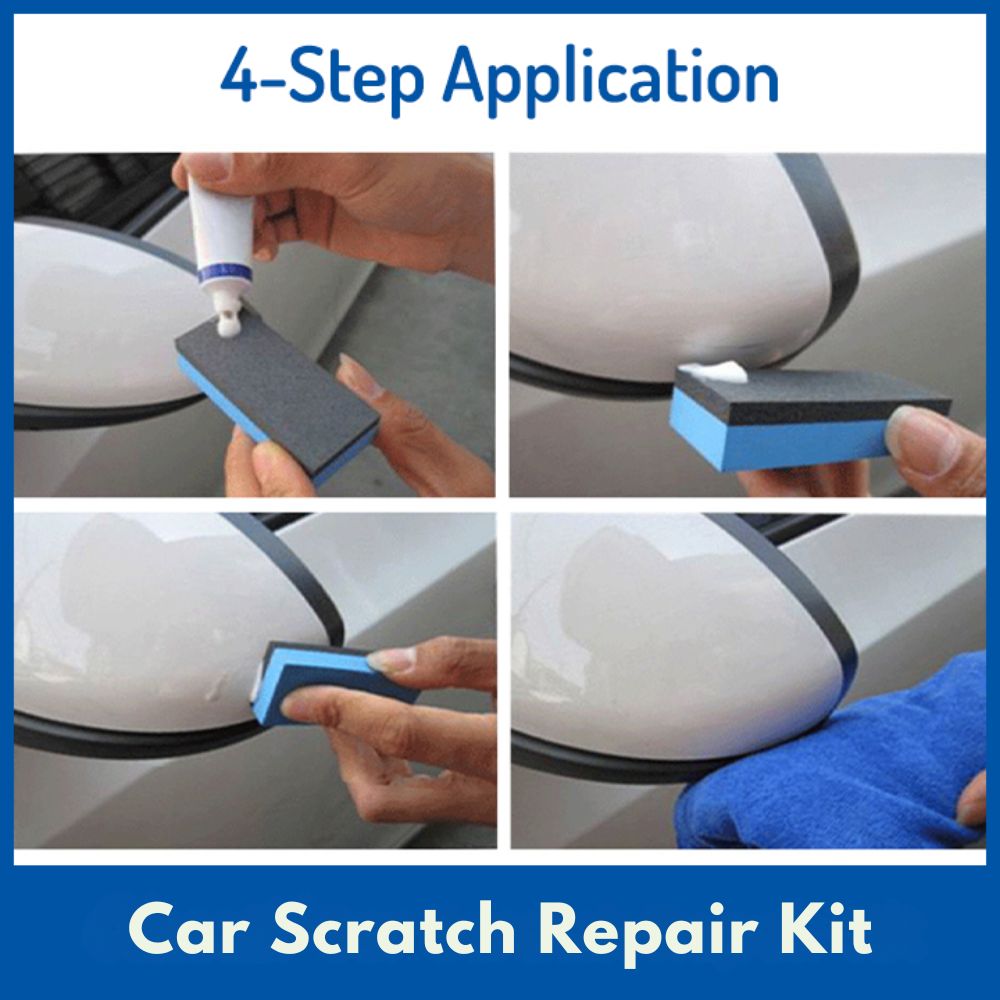 4-Step Application

Car Scratch Repair Kit